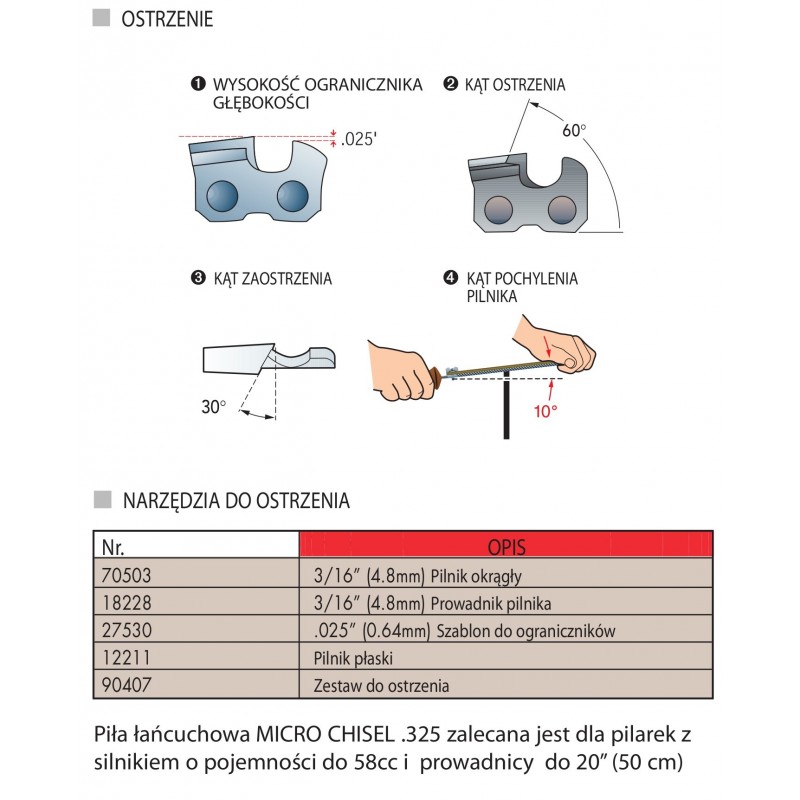 OSTRZENIE

❶ WYSOKOŚĆ OGRANICZNIKA GŁĘBOKOŚCI

.025'

❷ KĄT OSTRZENIA

60°

❸ KĄT ZAOSTRZENIA

30°

❹ KĄT POCHYLENIA PILNIKA

10°

NARZĘDZIA DO OSTRZENIA

| Nr. | OPIS |
|---|---|
| 70503 | 3/16" (4.8mm) Pilnik okrągły |
| 18228 | 3/16" (4.8mm) Prowadnik pilnika |
| 27530 | .025" (0.64mm) Szablon do ograniczników |
| 12211 | Pilnik płaski |
| 90407 | Zestaw do ostrzenia |

Piła łańcuchowa MICRO CHISEL .325 zalecana jest dla pilarek z silnikiem o pojemności do 58cc i prowadnicy do 20" (50 cm)