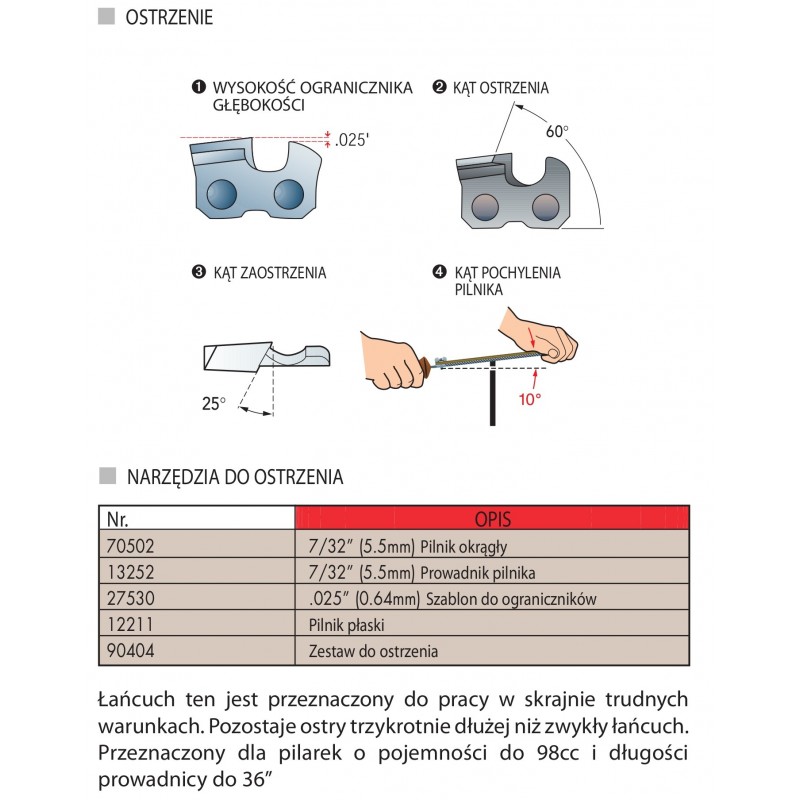 OSTRZENIE

❶ WYSOKOŚĆ OGRANICZNIKA GŁĘBOKOŚCI

.025'

❷ KĄT OSTRZENIA

60°

❸ KĄT ZAOSTRZENIA

25°

❹ KĄT POCHYLENIA PILNIKA

10°

NARZĘDZIA DO OSTRZENIA

| Nr. | OPIS |
|---|---|
| 70502 | 7/32" (5.5mm) Pilnik okrągły |
| 13252 | 7/32" (5.5mm) Prowadnik pilnika |
| 27530 | .025" (0.64mm) Szablon do ograniczników |
| 12211 | Pilnik płaski |
| 90404 | Zestaw do ostrzenia |

Łańcuch ten jest przeznaczony do pracy w skrajnie trudnych warunkach. Pozostaje ostry trzykrotnie dłużej niż zwykły łańcuch. Przeznaczony dla pilarek o pojemności do 98cc i długości prowadnicy do 36"